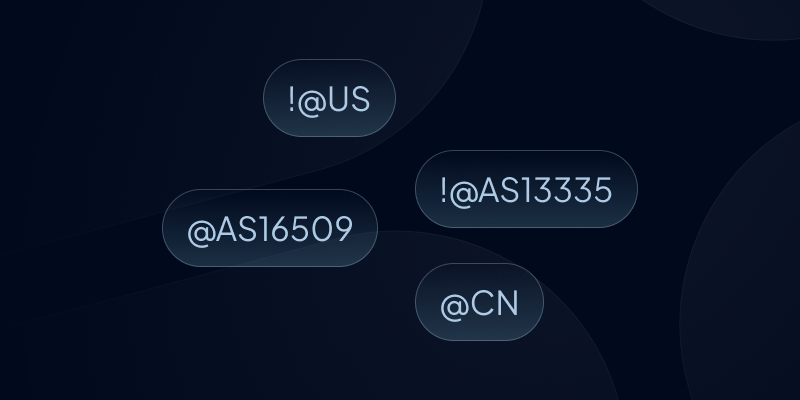 !@US

!@AS13335

@AS16509

@CN